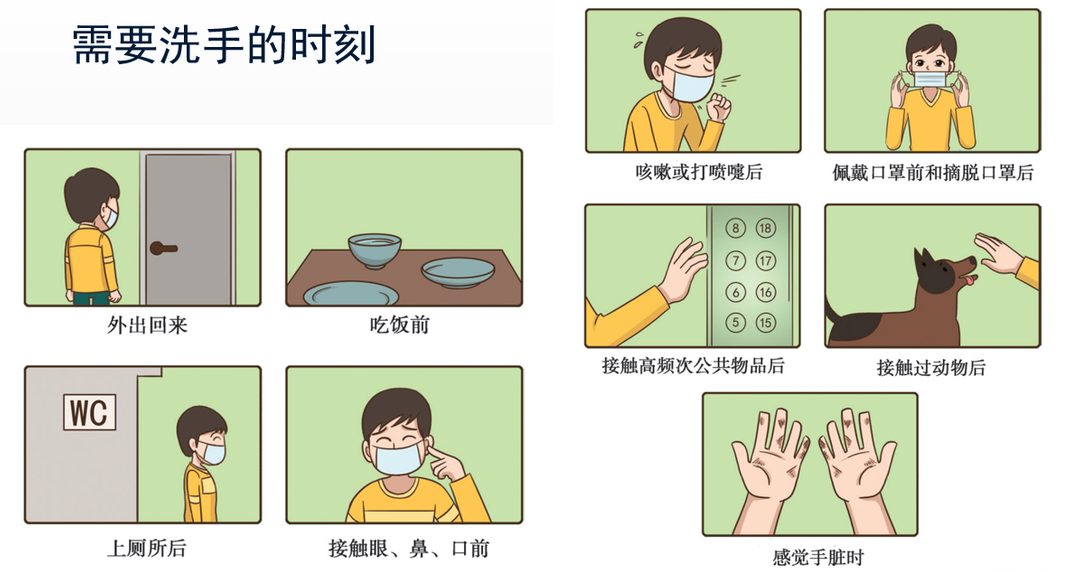 需要洗手的时刻

外出回来

吃饭前

WC

上厕所后

接触眼、鼻、口前

咳嗽或打喷嚏后

佩戴口罩前和摘脱口罩后

8 18
7 17
6 16
5 15

接触高频次公共物品后

接触过动物后

感觉手脏时